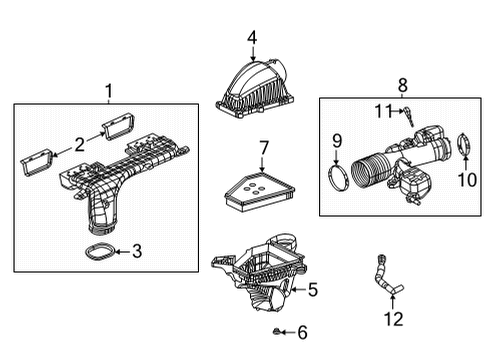 1
2
3
4
7
5
6
8
11
9
10
12