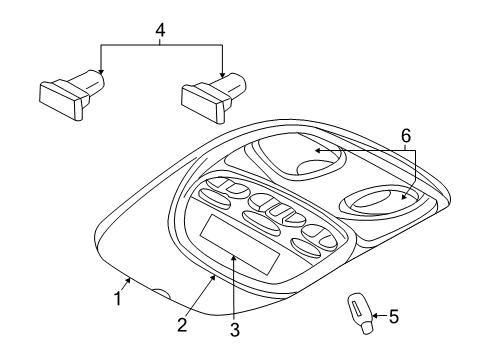 4
6
1
2
3
5