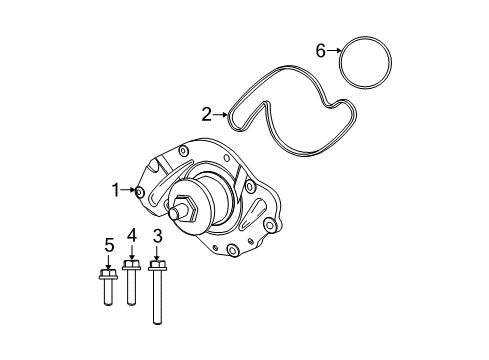 6
2
1
5
4
3