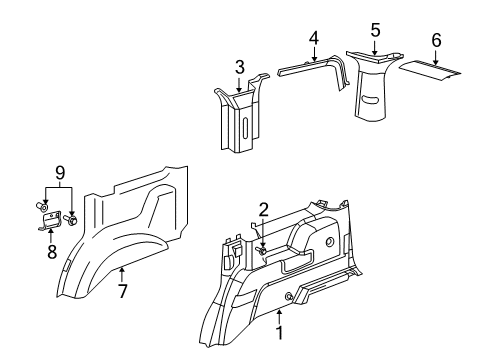 3
4
5
6
9
2
8
7
1