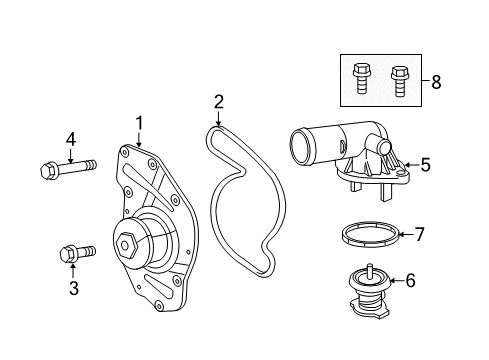 8
2
1
4
5
7
3
6