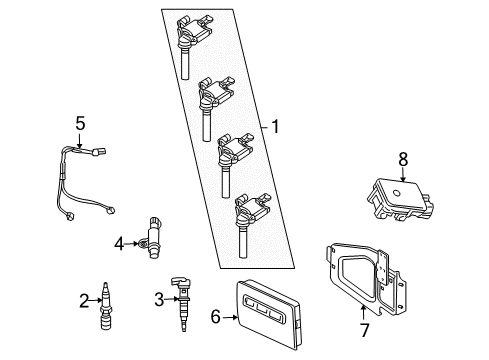 5
1
8
4
2
3
6
7