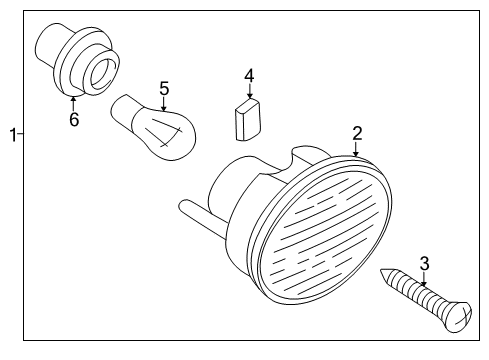 1
6
5
4
2
3