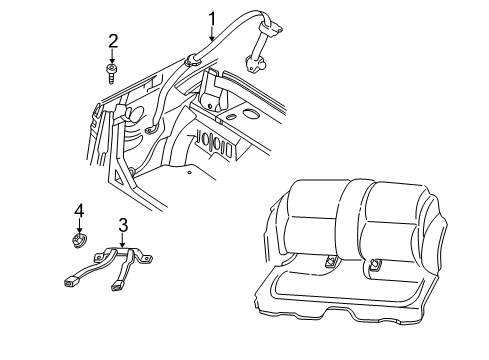 1
2
4
3