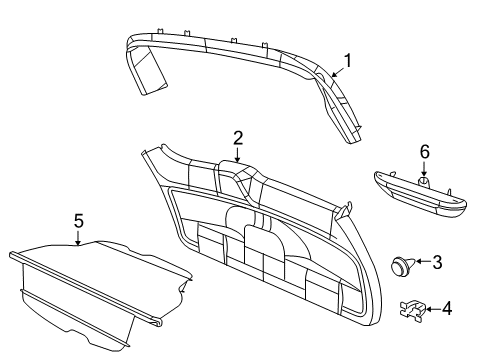 1
2
6
5
3
4