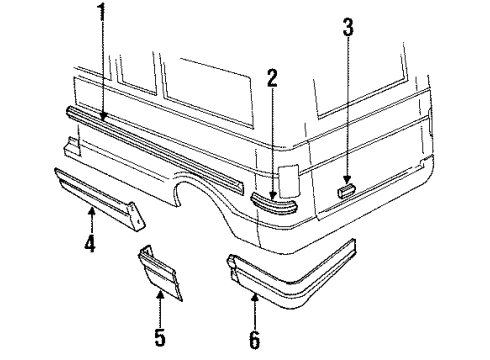 1
2
3
4
5
6