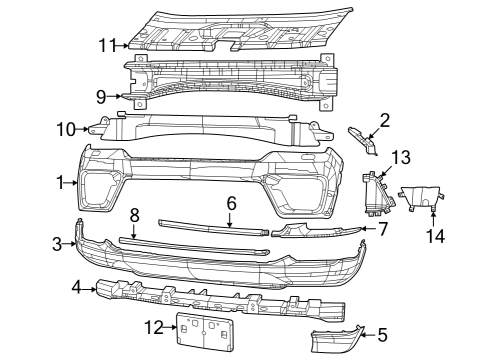 11
9
10
2
13
1
6
8
7
14
3
4
12
5