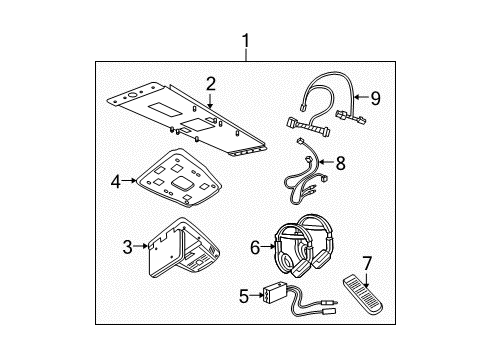 1
2
9
8
4
3
6
7
5