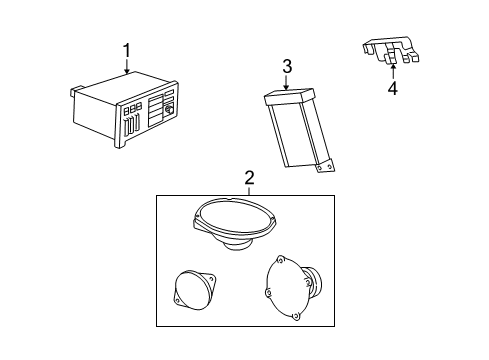 1
3
4
2