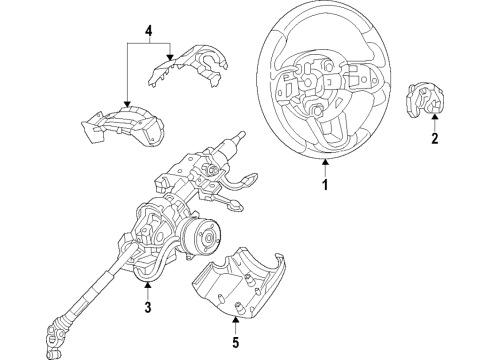 4
1
2
3
5