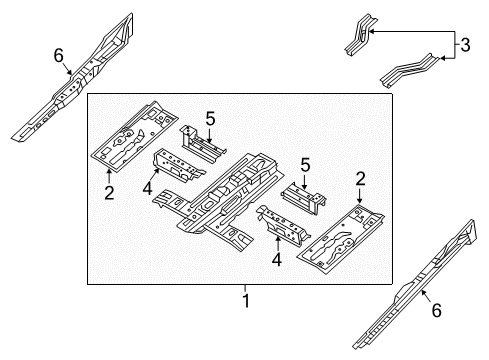 6
3
5
2
4
5
2
4
1
6