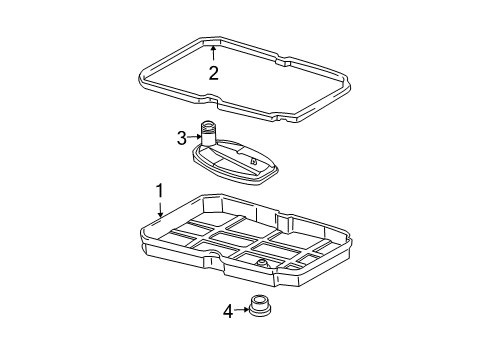 2
3
1
4