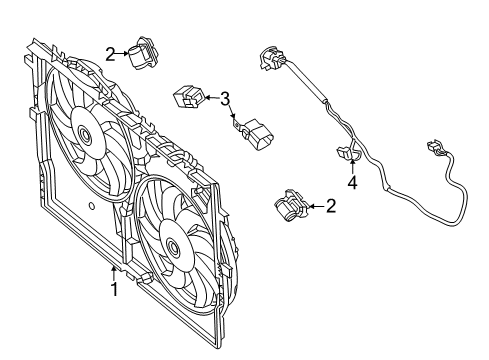 2
3
4
2
1