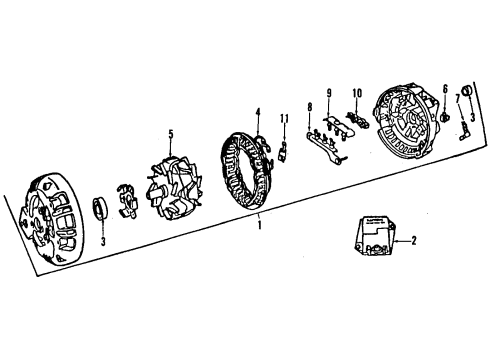 5
4
11
8
9
10
6
7
3
3
1
2