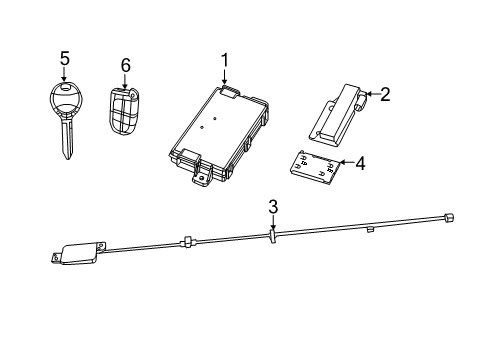 5
6
1
2
4
3