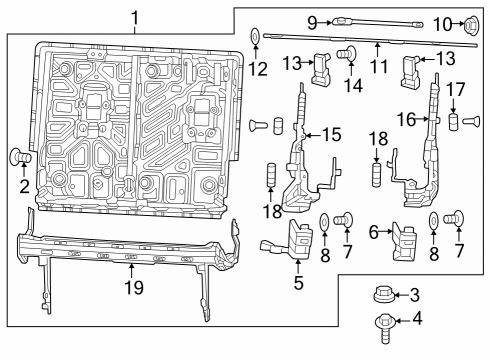 1
9
10
12
11
13
14
13
17
16
15
18
2
18
8
7
6
8
7
5
19
3
4