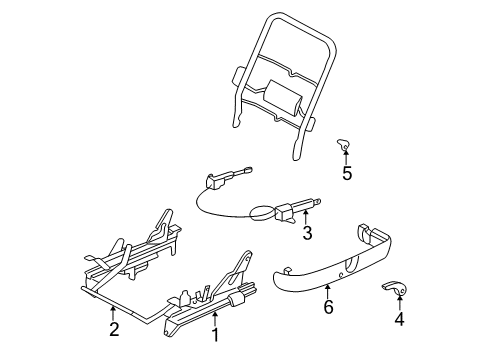 5
3
6
4
2
1