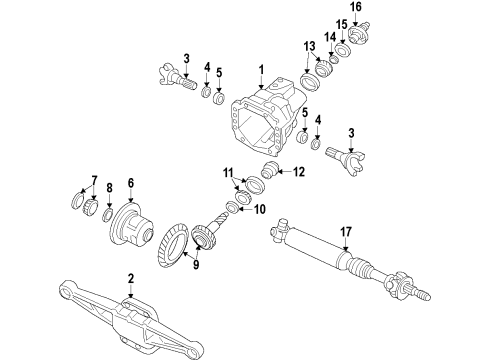 16
15
14
13
3
4
5
1
5
4
3
11
12
7
8
6
10
17
9
2