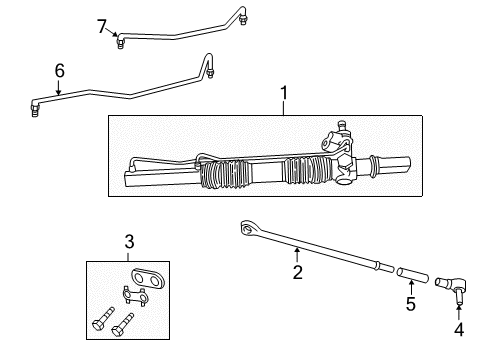 7
6
1
3
2
5
4