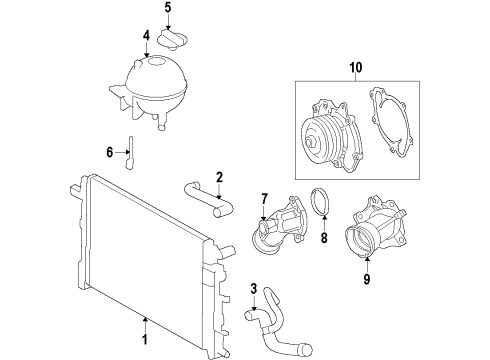 5
4
10
6
2
7
8
9
3
1