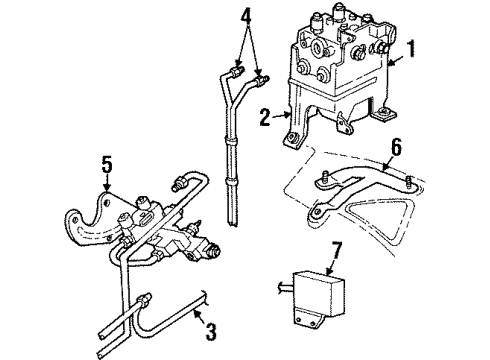 4
1
2
6
5
7
3