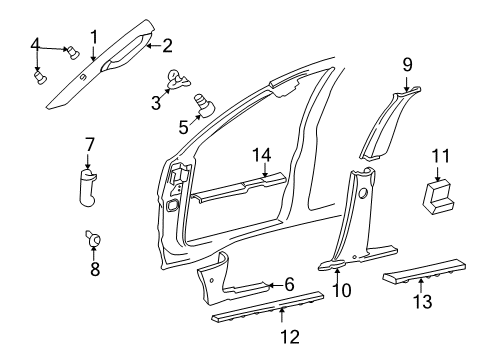 4
1
2
3
5
9
7
14
11
8
6
10
13
12