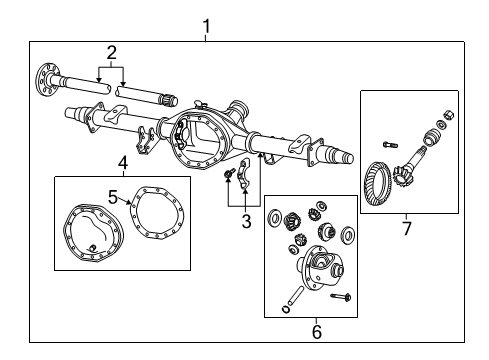 1
2
4
5
3
7
6