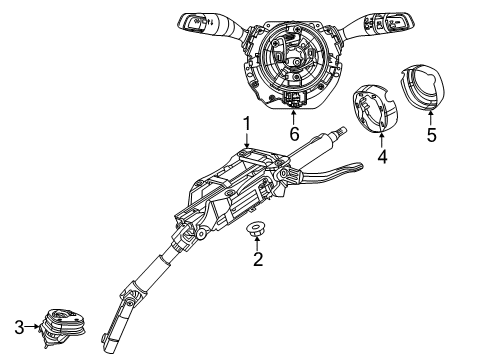 6
1
4
5
2
3