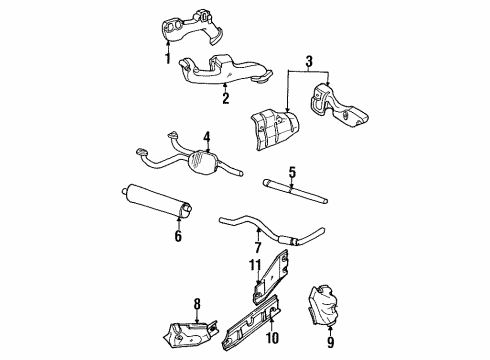 1
2
3
4
5
6
7
11
8
10
9