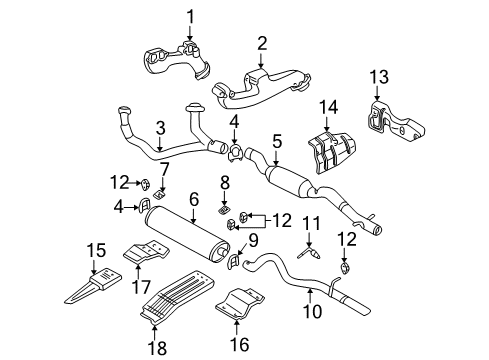 1
2
13
14
3
4
5
12
7
8
4
6
12
11
12
9
15
17
10
18
16