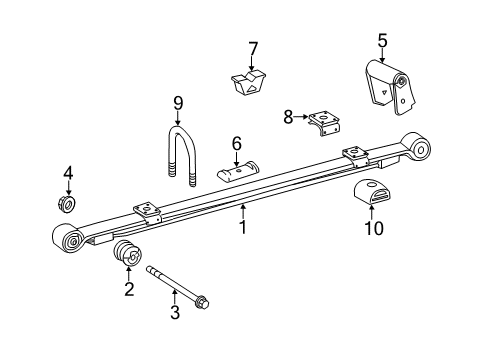 7
5
9
8
6
4
1
10
2
3