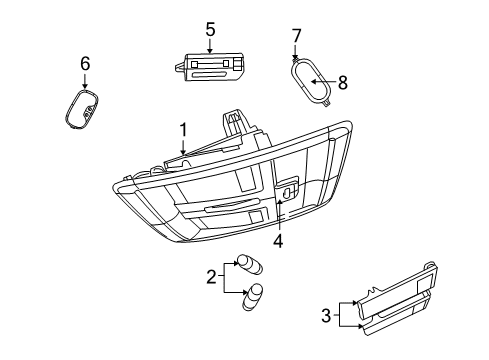 5
7
6
8
1
4
2
3