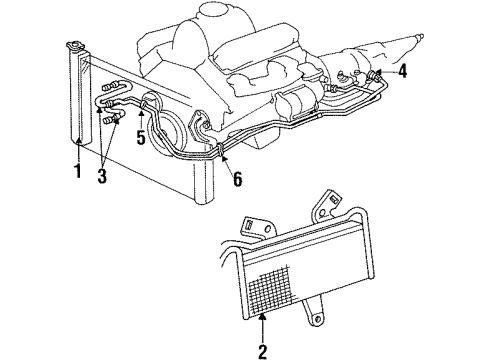 4
5
1
3
6
2