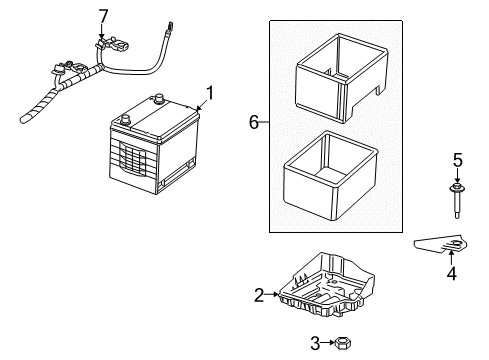 7
1
6
5
4
2
3