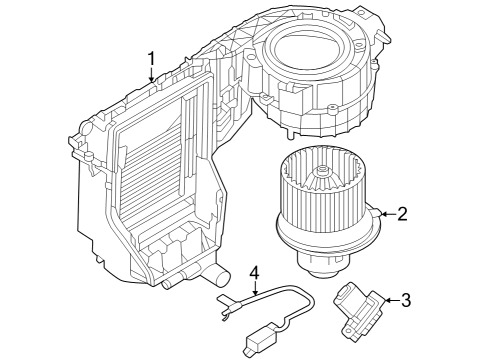 1
2
4
3