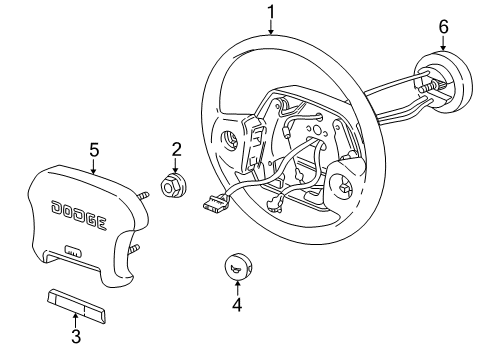 1
6
5
2
DODGE
4
3