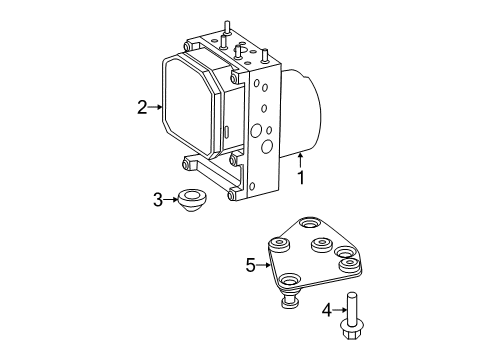 2
1
3
5
4