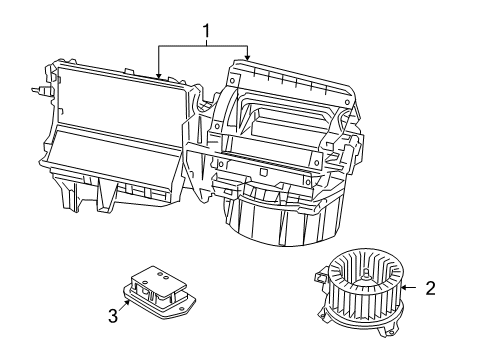 1
2
3