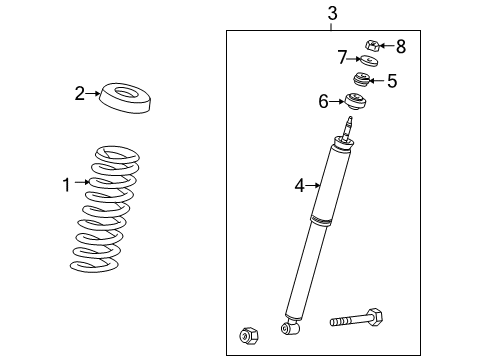 3
8
7
5
2
6
1
4