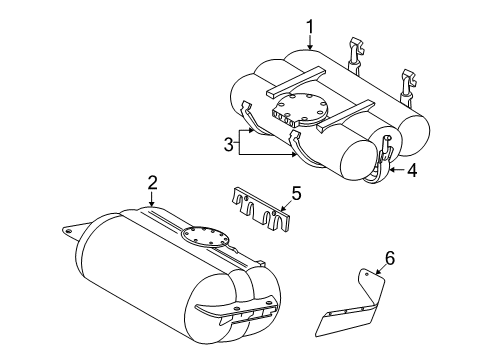 1
3
4
2
5
6