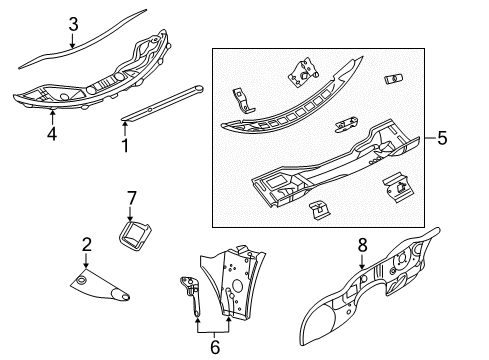 3
4
1
5
7
2
8
6