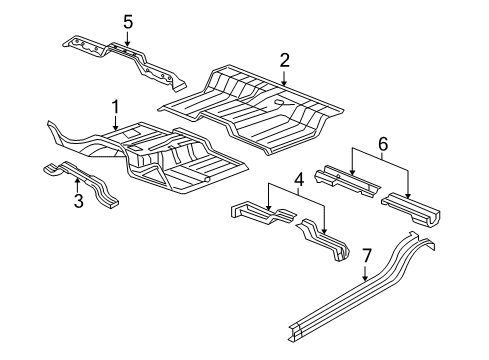 5
2
1
6
3
4
7