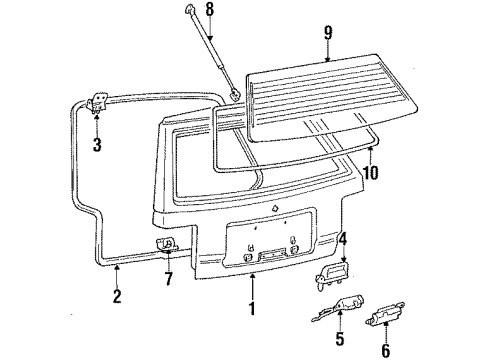 8
9
3
10
4
7
2
1
5
6