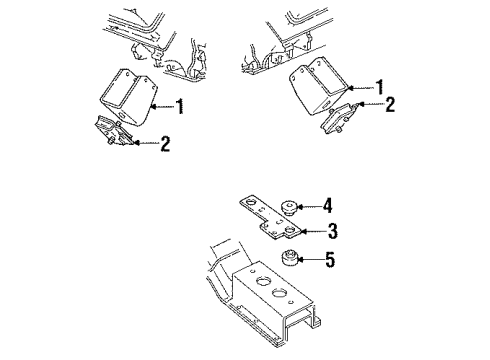 1
2
1
2
4
3
5