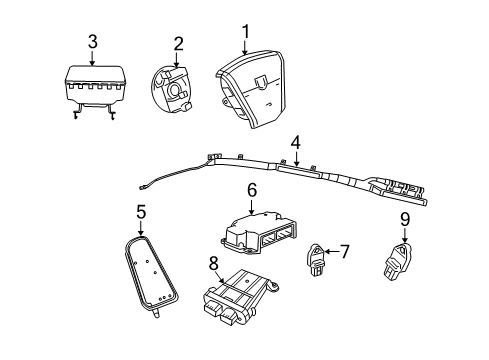 3
2
1
4
6
5
9
7
8