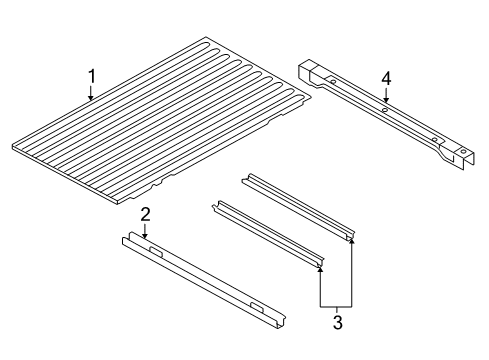 1
4
2
3