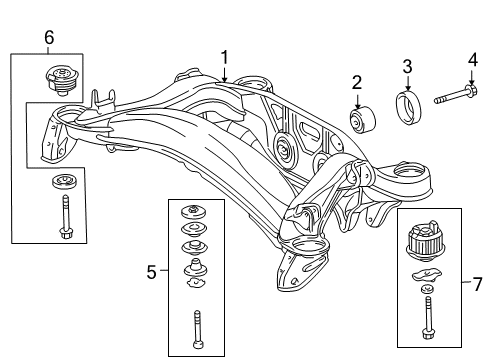 6
1
2
3
4
5
7