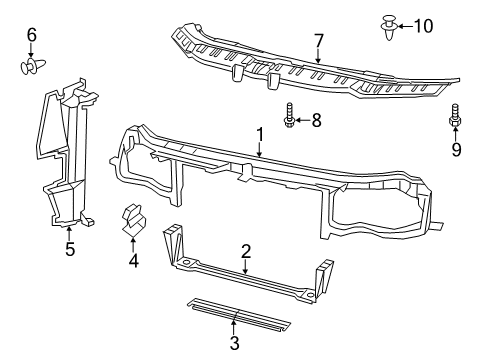 6
10
7
8
9
1
5
4
2
3