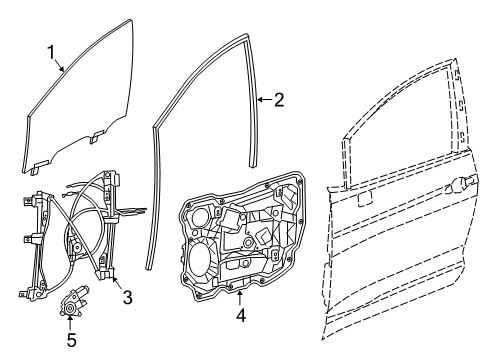 1
2
3
4
5