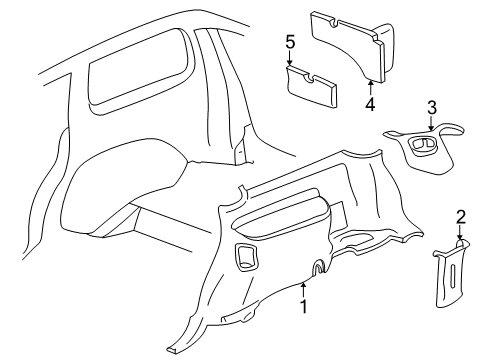 5
4
3
2
1